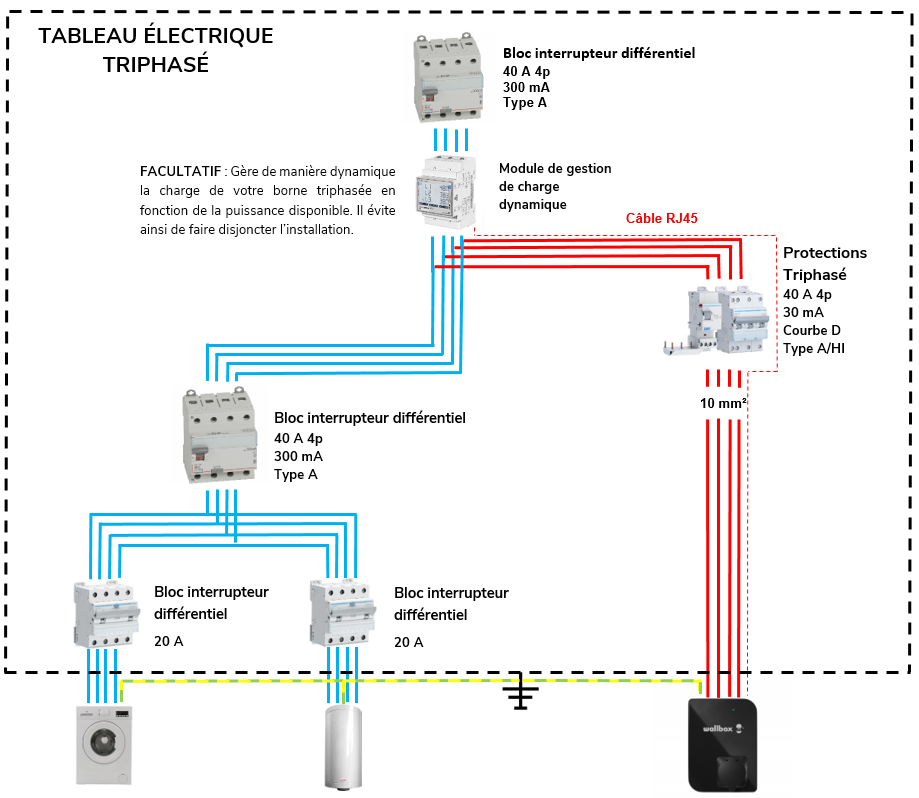 TABLEAU ÉLECTRIQUE TRIPHASÉ

Bloc interrupteur différentiel
40 A 4p
300 mA
Type A

FACULTATIF : Gère de manière dynamique la charge de votre borne triphasée en fonction de la puissance disponible. Il évite ainsi de faire disjoncter l'installation.

Module de gestion de charge dynamique

Câble RJ45

Protections Triphasé
40 A 4p
30 mA
Courbe D
Type A/HI

10 mm²

Bloc interrupteur différentiel
40 A 4p
300 mA
Type A

Bloc interrupteur différentiel
20 A

Bloc interrupteur différentiel
20 A

wallbox